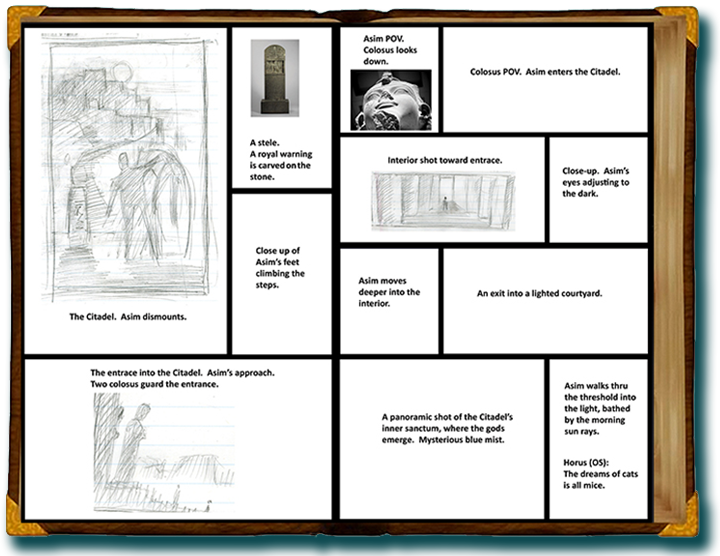 The Citadel. Asim dismounts.

A stele.
A royal warning is carved on the stone.

Close up of Asim's feet climbing the steps.

The entrace into the Citadel. Asim's approach.
Two colosus guard the entrance.

Asim POV.
Colosus looks down.

Colosus POV. Asim enters the Citadel.

Interior shot toward entrace.

Close-up. Asim's eyes adjusting to the dark.

Asim moves deeper into the interior.

An exit into a lighted courtyard.

A panoramic shot of the Citadel's inner sanctum, where the gods emerge. Mysterious blue mist.

Asim walks thru the threshold into the light, bathed by the morning sun rays.

Horus (OS):
The dreams of cats is all mice.